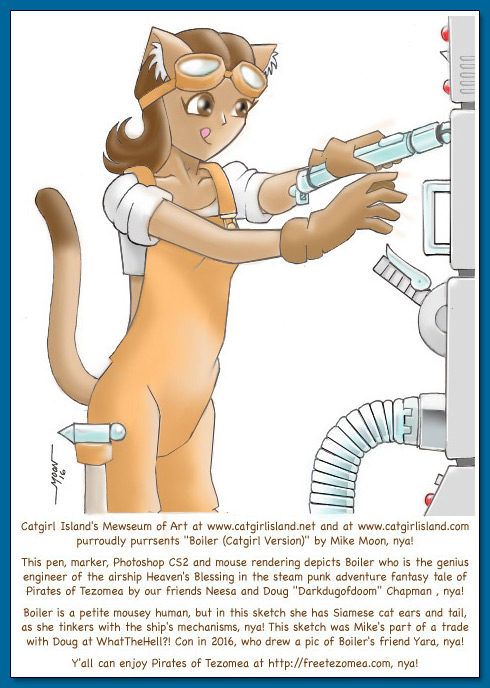 MOON '16

Catgirl Island's Mewseum of Art at www.catgirlisland.net and at www.catgirlisland.com purroudly purrsents "Boiler (Catgirl Version)" by Mike Moon, nya!

This pen, marker, Photoshop CS2 and mouse rendering depicts Boiler who is the genius engineer of the airship Heaven's Blessing in the steam punk adventure fantasy tale of Pirates of Tezomea by our friends Neesa and Doug "Darkdugofdoom" Chapman , nya!

Boiler is a petite mousey human, but in this sketch she has Siamese cat ears and tail, as she tinkers with the ship's mechanisms, nya! This sketch was Mike's part of a trade with Doug at WhatTheHell?! Con in 2016, who drew a pic of Boiler's friend Yara, nya!

Y'all can enjoy Pirates of Tezomea at http://freetezomea.com, nya!